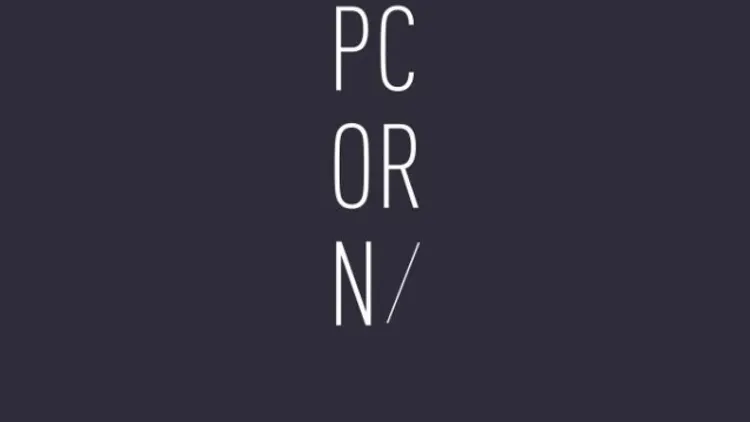 PC
OR
N/